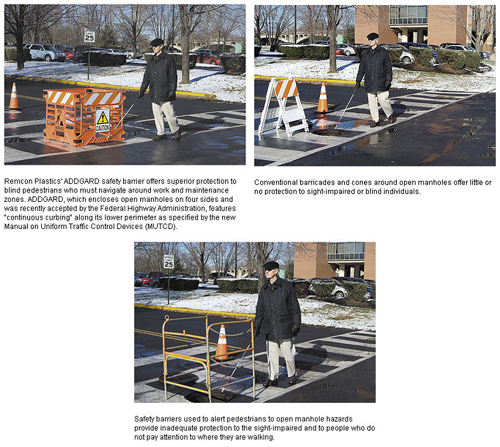 SPEED LIMIT 25

CAUTION

Remcon Plastics' ADDGARD safety barrier offers superior protection to blind pedestrians who must navigate around work and maintenance zones. ADDGARD, which encloses open manholes on four sides and was recently accepted by the Federal Highway Administration, features "continuous curbing" along its lower perimeter as specified by the new Manual on Uniform Traffic Control Devices (MUTCD).

Conventional barricades and cones around open manholes offer little or no protection to sight-impaired or blind individuals.

SPEED LIMIT 25

Safety barriers used to alert pedestrians to open manhole hazards provide inadequate protection to the sight-impaired and to people who do not pay attention to where they are walking.