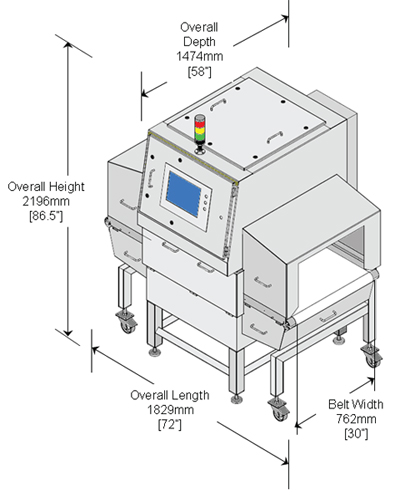 Overall Depth 1474mm [58"]

Overall Height 2196mm [86.5"]

Overall Length 1829mm [72"]

Belt Width 762mm [30"]