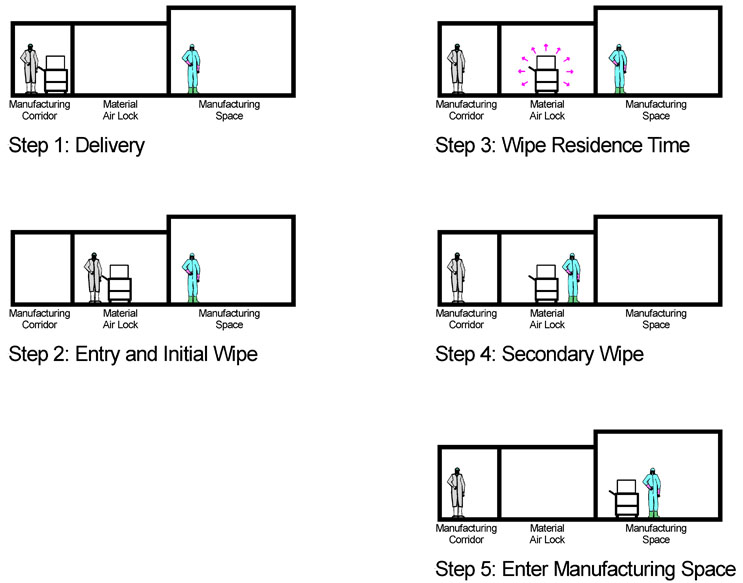 Manufacturing Corridor
Material Air Lock
Manufacturing Space

Step 1: Delivery

Manufacturing Corridor
Material Air Lock
Manufacturing Space

Step 2: Entry and Initial Wipe

Manufacturing Corridor
Material Air Lock
Manufacturing Space

Step 3: Wipe Residence Time

Manufacturing Corridor
Material Air Lock
Manufacturing Space

Step 4: Secondary Wipe

Manufacturing Corridor
Material Air Lock
Manufacturing Space

Step 5: Enter Manufacturing Space