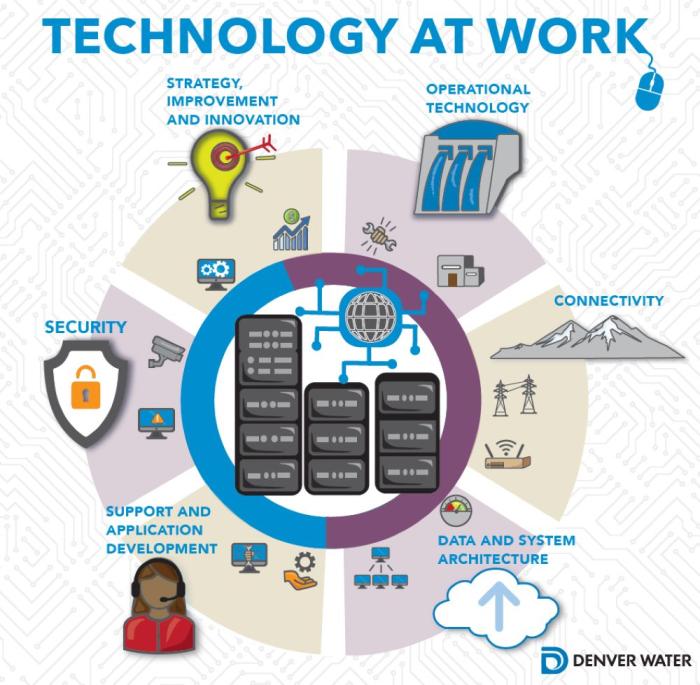 TECHNOLOGY AT WORK

STRATEGY, IMPROVEMENT AND INNOVATION

OPERATIONAL TECHNOLOGY

CONNECTIVITY

SECURITY

SUPPORT AND APPLICATION DEVELOPMENT

DATA AND SYSTEM ARCHITECTURE

DENVER WATER