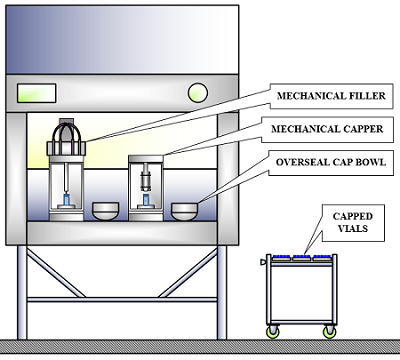 MECHANICAL FILLER

MECHANICAL CAPPER

OVERSEAL CAP BOWL

CAPPED VIALS