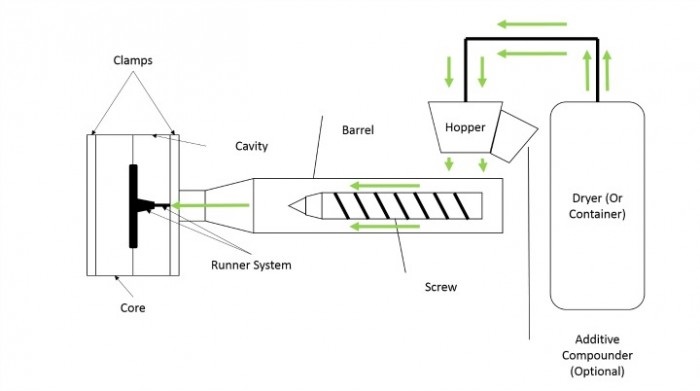 Clamps

Cavity

Barrel

Hopper

Dryer (Or Container)

Runner System

Screw

Core

Additive Compounder (Optional)