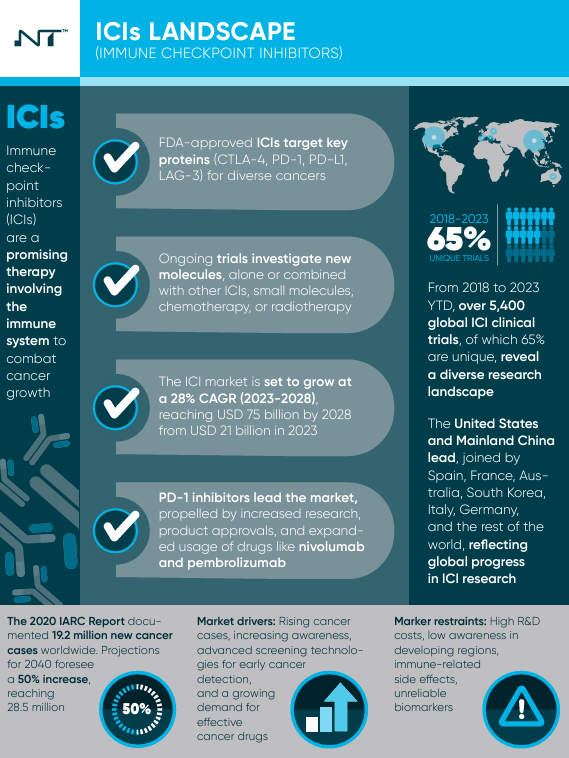 NT™

ICIs LANDSCAPE
(IMMUNE CHECKPOINT INHIBITORS)

ICIs

Immune checkpoint inhibitors (ICIs) are a promising therapy involving the immune system to combat cancer growth

FDA-approved ICIs target key proteins (CTLA-4, PD-1, PD-L1, LAG-3) for diverse cancers

Ongoing trials investigate new molecules, alone or combined with other ICIs, small molecules, chemotherapy, or radiotherapy

The ICI market is set to grow at a 28% CAGR (2023-2028), reaching USD 75 billion by 2028 from USD 21 billion in 2023

PD-1 inhibitors lead the market, propelled by increased research, product approvals, and expanded usage of drugs like nivolumab and pembrolizumab

2018-2023
65%
UNIQUE TRIALS

From 2018 to 2023 YTD, over 5,400 global ICI clinical trials, of which 65% are unique, reveal a diverse research landscape

The United States and Mainland China lead, joined by Spain, France, Australia, South Korea, Italy, Germany, and the rest of the world, reflecting global progress in ICI research

The 2020 IARC Report documented 19.2 million new cancer cases worldwide. Projections for 2040 foresee a 50% increase, reaching 28.5 million

50%

Market drivers: Rising cancer cases, increasing awareness, advanced screening technologies for early cancer detection, and a growing demand for effective cancer drugs

Marker restraints: High R&D costs, low awareness in developing regions, immune-related side effects, unreliable biomarkers