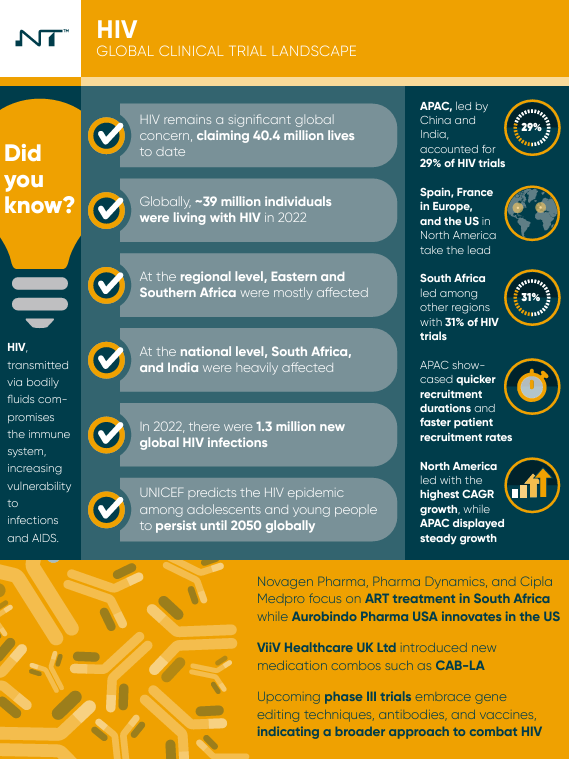 NT™

HIV
GLOBAL CLINICAL TRIAL LANDSCAPE

Did you know?

HIV, transmitted via bodily fluids compromises the immune system, increasing vulnerability to infections and AIDS.

HIV remains a significant global concern, claiming 40.4 million lives to date

Globally, ~39 million individuals were living with HIV in 2022

At the regional level, Eastern and Southern Africa were mostly affected

At the national level, South Africa, and India were heavily affected

In 2022, there were 1.3 million new global HIV infections

UNICEF predicts the HIV epidemic among adolescents and young people to persist until 2050 globally

APAC, led by China and India, accounted for 29% of HIV trials

29%

Spain, France in Europe, and the US in North America take the lead

South Africa led among other regions with 31% of HIV trials

31%

APAC showcased quicker recruitment durations and faster patient recruitment rates

North America led with the highest CAGR growth, while APAC displayed steady growth

Novagen Pharma, Pharma Dynamics, and Cipla Medpro focus on ART treatment in South Africa while Aurobindo Pharma USA innovates in the US

ViiV Healthcare UK Ltd introduced new medication combos such as CAB-LA

Upcoming phase III trials embrace gene editing techniques, antibodies, and vaccines, indicating a broader approach to combat HIV