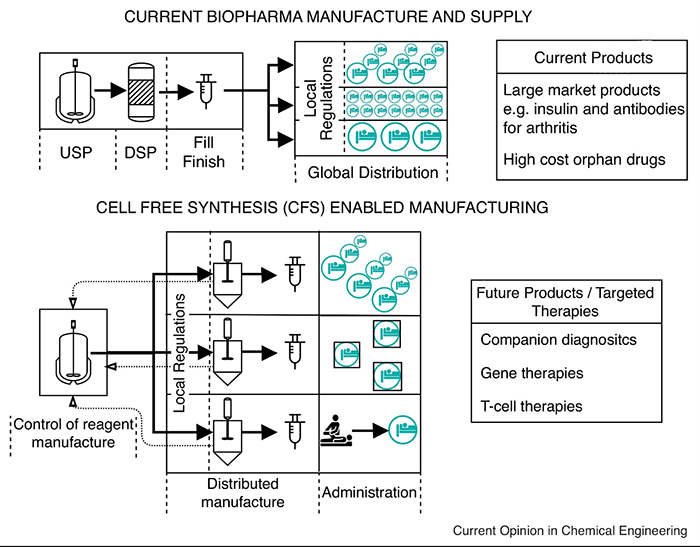 CURRENT BIOPHARMA MANUFACTURE AND SUPPLY

USP

DSP

Fill Finish

Local Regulations

Global Distribution

Current Products

Large market products e.g. insulin and antibodies for arthritis

High cost orphan drugs

CELL FREE SYNTHESIS (CFS) ENABLED MANUFACTURING

Control of reagent manufacture

Local Regulations

Distributed manufacture

Administration

Future Products / Targeted Therapies

Companion diagnositcs

Gene therapies

T-cell therapies

Current Opinion in Chemical Engineering