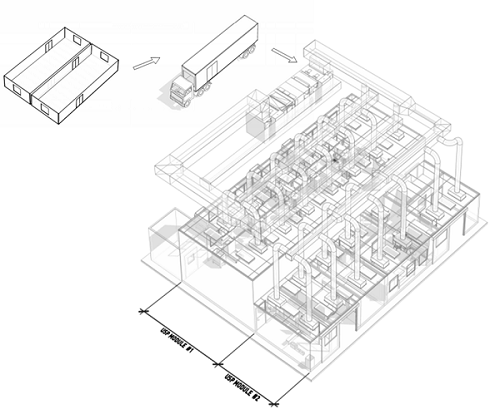 USP MODULE #1
USP MODULE #2