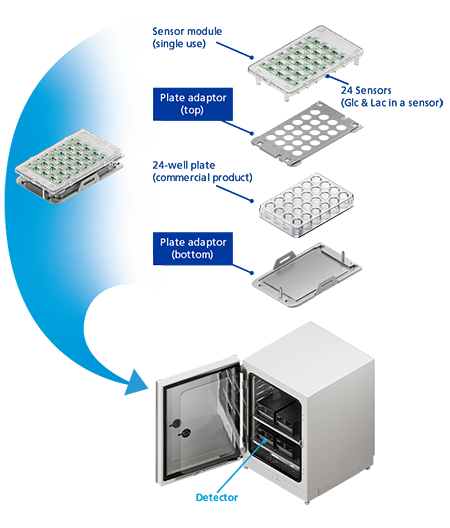 Sensor module
(single use)

24 Sensors
(Glc & Lac in a sensor)

Plate adaptor
(top)

24-well plate
(commercial product)

Plate adaptor
(bottom)

Detector