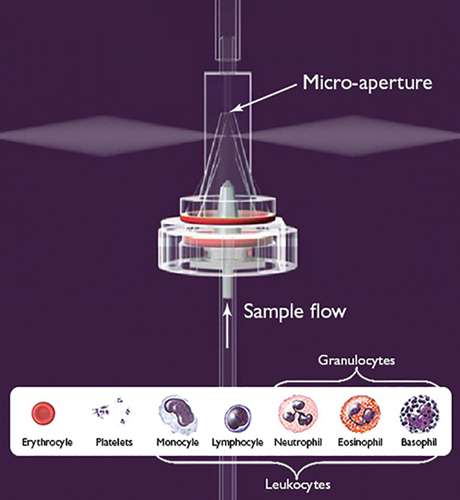 Micro-aperture

Sample flow

Granulocytes

Erythrocyle Platelets Monocyle Lymphocyle Neutrophil Eosinophil Basophil

Leukocytes