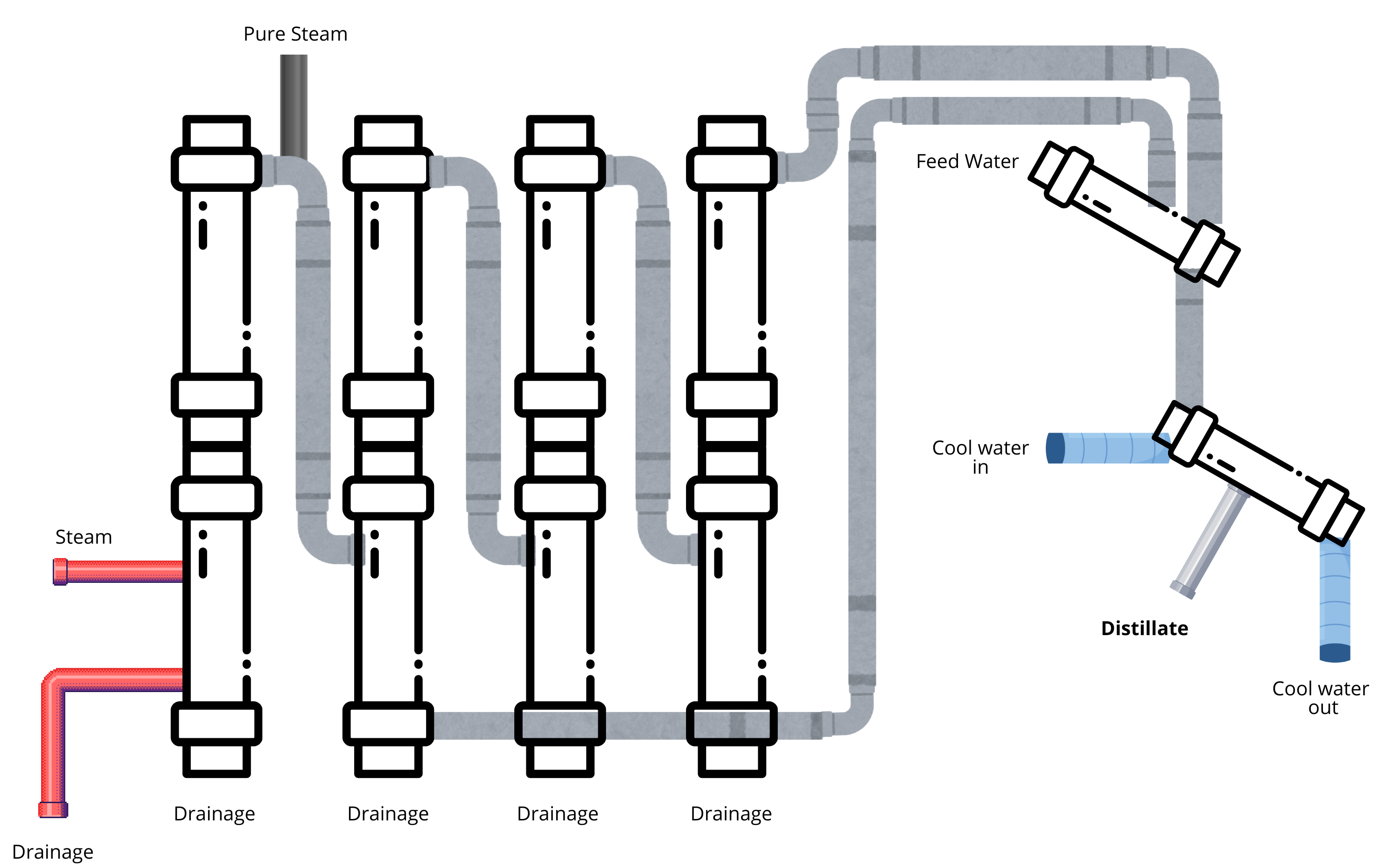 Pure Steam

Feed Water

Cool water in

Steam

Distillate

Cool water out

Drainage

Drainage

Drainage

Drainage

Drainage