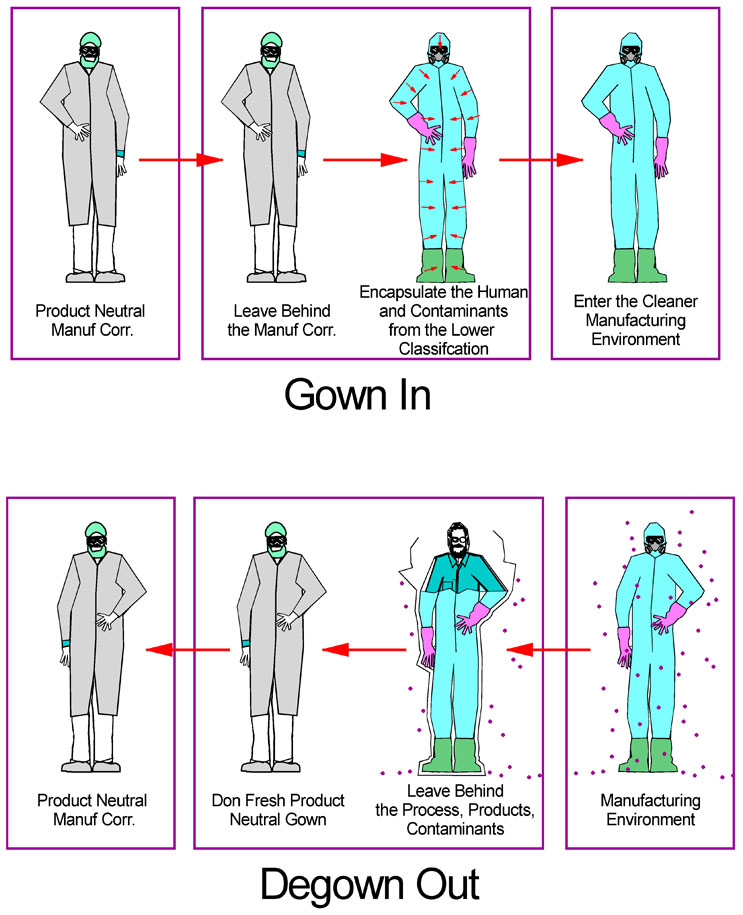 Product Neutral Manuf Corr.

Leave Behind the Manuf Corr.

Encapsulate the Human and Contaminants from the Lower Classifcation

Enter the Cleaner Manufacturing Environment

Gown In

Product Neutral Manuf Corr.

Don Fresh Product Neutral Gown

Leave Behind the Process, Products, Contaminants

Manufacturing Environment

Degown Out