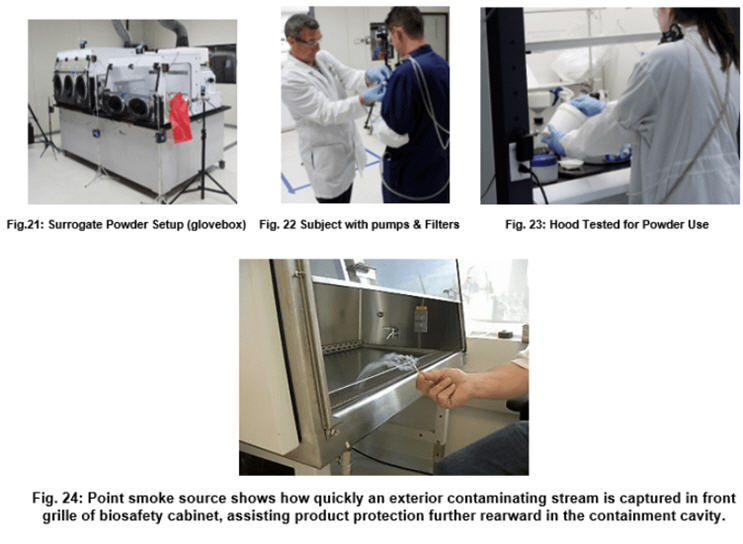 Fig.21: Surrogate Powder Setup (glovebox)

Fig. 22 Subject with pumps & Filters

Fig. 23: Hood Tested for Powder Use

Fig. 24: Point smoke source shows how quickly an exterior contaminating stream is captured in front grille of biosafety cabinet, assisting product protection further rearward in the containment cavity.