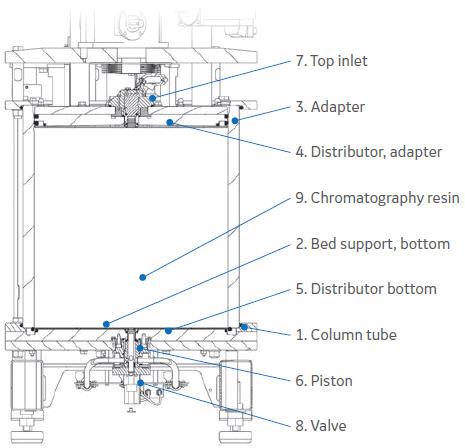 7. Top inlet
3. Adapter
4. Distributor, adapter
9. Chromatography resin
2. Bed support, bottom
5. Distributor bottom
1. Column tube
6. Piston
8. Valve