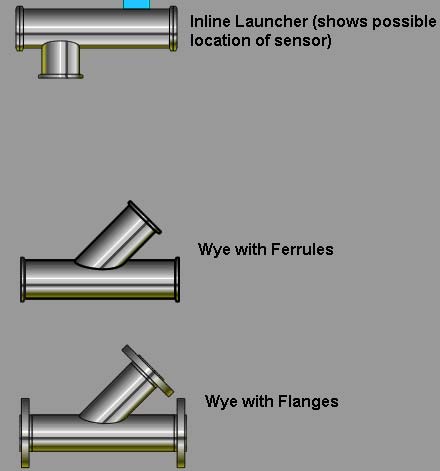 Inline Launcher (shows possible location of sensor)

Wye with Ferrules

Wye with Flanges