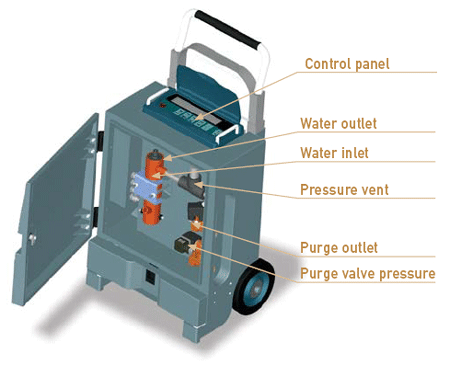 Control panel
Water outlet
Water inlet
Pressure vent
Purge outlet
Purge valve pressure