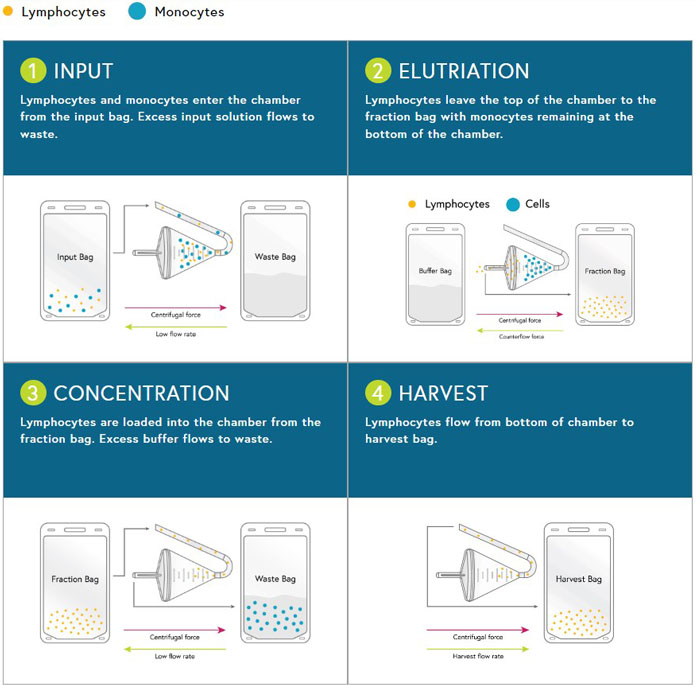 Lymphocytes Monocytes

1 INPUT

Lymphocytes and monocytes enter the chamber from the input bag. Excess input solution flows to waste.

Input Bag

Waste Bag

Centrifugal force

Low flow rate

2 ELUTRIATION

Lymphocytes leave the top of the chamber to the fraction bag with monocytes remaining at the bottom of the chamber.

Lymphocytes Cells

Buffer Bag

Fraction Bag

Centrifugal force

Counterflow force

3 CONCENTRATION

Lymphocytes are loaded into the chamber from the fraction bag. Excess buffer flows to waste.

Fraction Bag

Waste Bag

Centrifugal force

Low flow rate

4 HARVEST

Lymphocytes flow from bottom of chamber to harvest bag.

Harvest Bag

Centrifugal force

Harvest flow rate