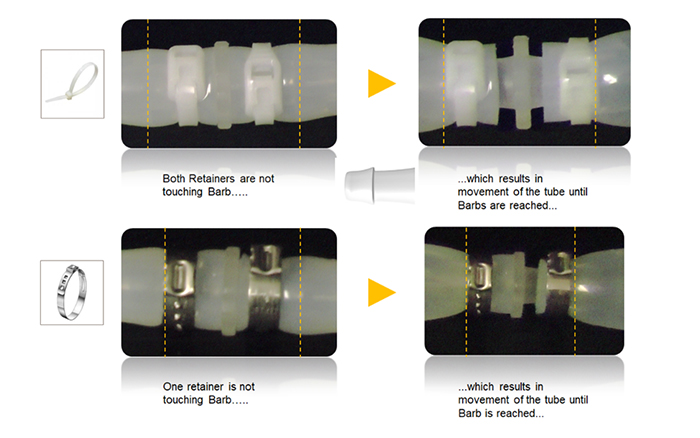 Both Retainers are not touching Barb…..

...which results in movement of the tube until Barbs are reached...

One retainer is not touching Barb…..

...which results in movement of the tube until Barb is reached...