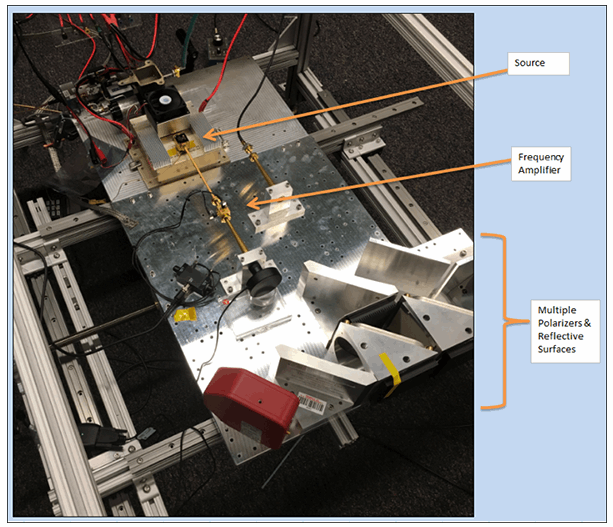 Source

Frequency Amplifier

Multiple Polarizers & Reflective Surfaces