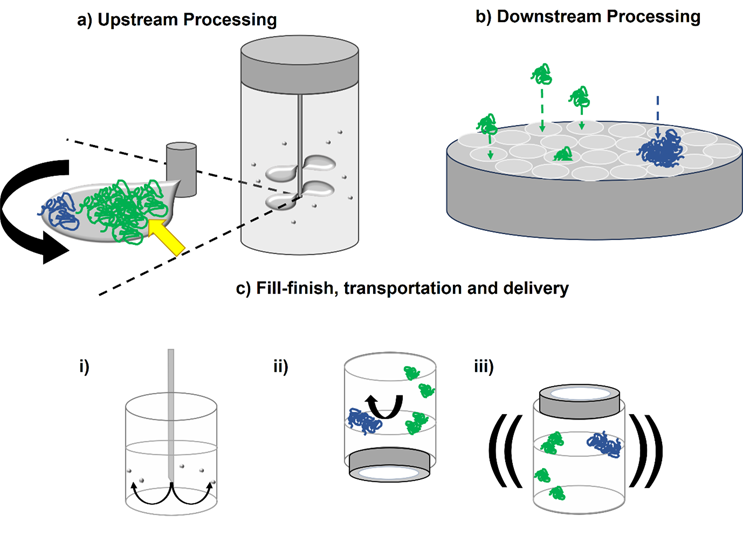 a) Upstream Processing

b) Downstream Processing

c) Fill-finish, transportation and delivery

i)

ii)

iii)