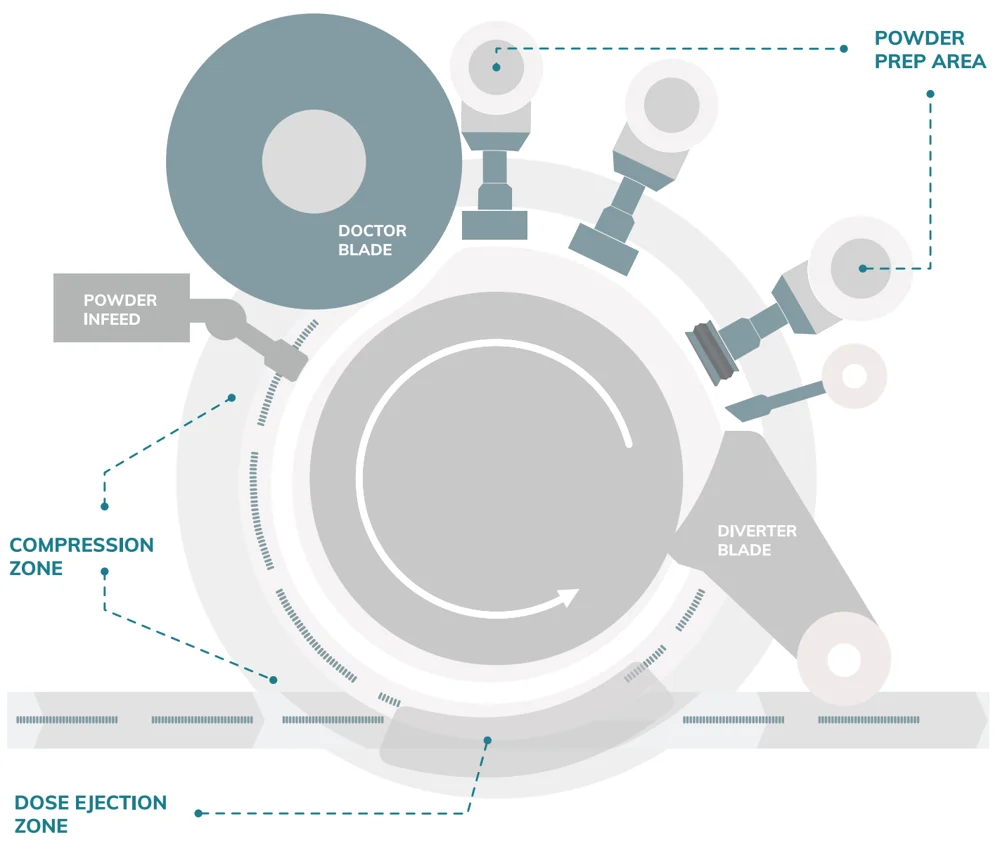 POWDER PREP AREA

DOCTOR BLADE

POWDER INFEED

COMPRESSION ZONE

DIVERTER BLADE

DOSE EJECTION ZONE