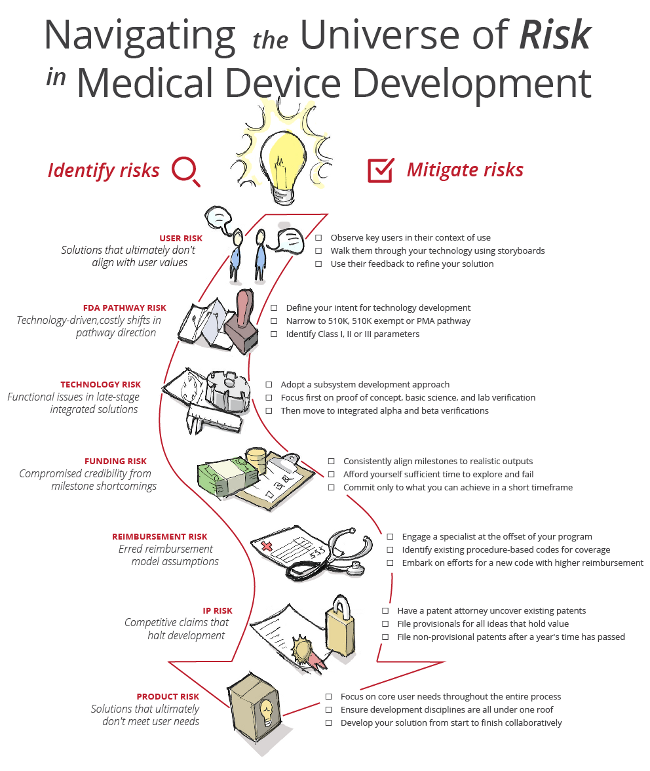 Navigating the Universe of Risk in Medical Device Development

Identify risks

Mitigate risks

USER RISK
Solutions that ultimately don't align with user values

☐ Observe key users in their context of use
☐ Walk them through your technology using storyboards
☐ Use their feedback to refine your solution

FDA PATHWAY RISK
Technology-driven,costly shifts in pathway direction

☐ Define your intent for technology development
☐ Narrow to 510K, 510K exempt or PMA pathway
☐ Identify Class I, II or III parameters

TECHNOLOGY RISK
Functional issues in late-stage integrated solutions

☐ Adopt a subsystem development approach
☐ Focus first on proof of concept, basic science, and lab verification
☐ Then move to integrated alpha and beta verifications

FUNDING RISK
Compromised credibility from milestone shortcomings

☐ Consistently align milestones to realistic outputs
☐ Afford yourself sufficient time to explore and fail
☐ Commit only to what you can achieve in a short timeframe

REIMBURSEMENT RISK
Erred reimbursement model assumptions

☐ Engage a specialist at the offset of your program
☐ Identify existing procedure-based codes for coverage
☐ Embark on efforts for a new code with higher reimbursement

IP RISK
Competitive claims that halt development

☐ Have a patent attorney uncover existing patents
☐ File provisionals for all ideas that hold value
☐ File non-provisional patents after a year's time has passed

PRODUCT RISK
Solutions that ultimately don't meet user needs

☐ Focus on core user needs throughout the entire process
☐ Ensure development disciplines are all under one roof
☐ Develop your solution from start to finish collaboratively