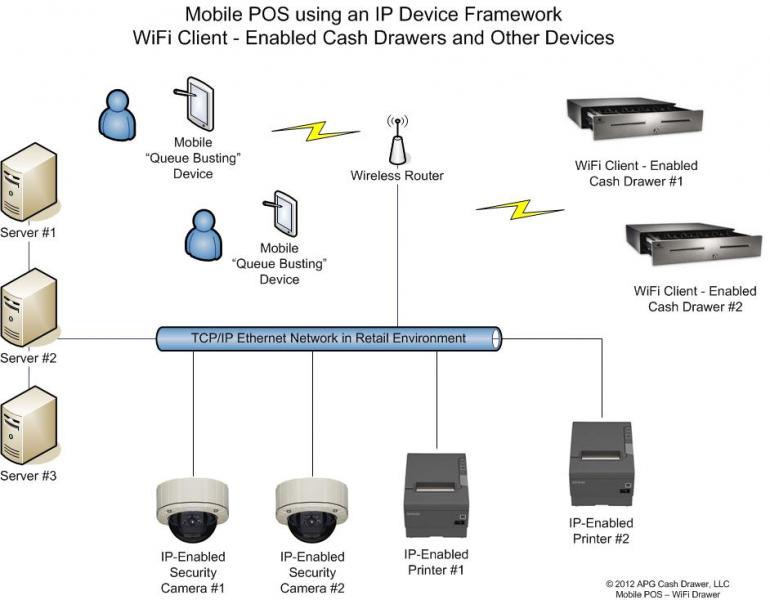 Mobile POS using an IP Device Framework
WiFi Client - Enabled Cash Drawers and Other Devices

Mobile "Queue Busting" Device

Wireless Router

WiFi Client - Enabled Cash Drawer #1

Server #1

Mobile "Queue Busting" Device

WiFi Client - Enabled Cash Drawer #2

Server #2

TCP/IP Ethernet Network in Retail Environment

Server #3

IP-Enabled Security Camera #1

IP-Enabled Security Camera #2

IP-Enabled Printer #1

IP-Enabled Printer #2

© 2012 APG Cash Drawer, LLC
Mobile POS – WiFi Drawer