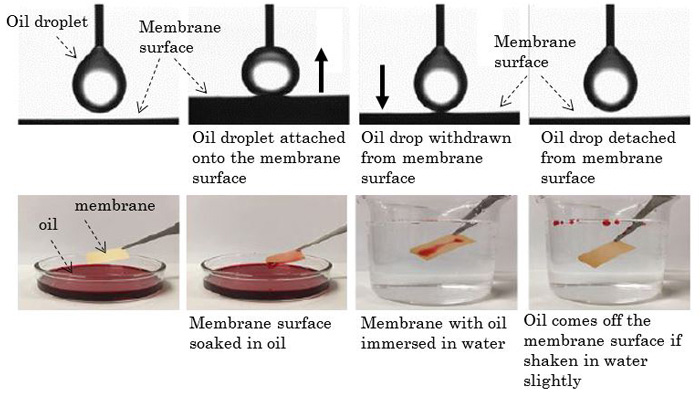 Oil droplet

Membrane surface

Membrane surface

Oil droplet attached onto the membrane surface

Oil drop withdrawn from membrane surface

Oil drop detached from membrane surface

membrane

oil

Membrane surface soaked in oil

Membrane with oil immersed in water

Oil comes off the membrane surface if shaken in water slightly