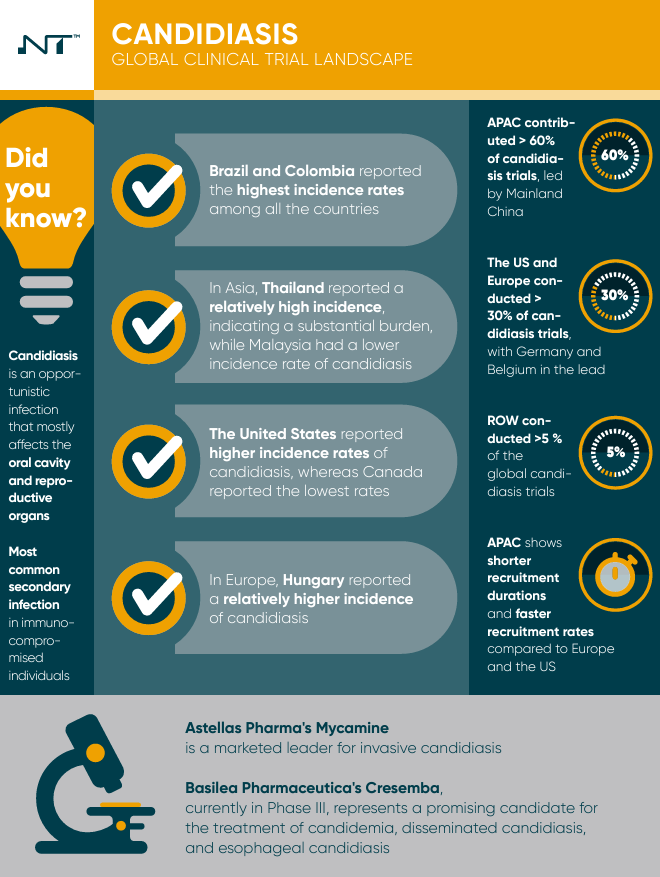 NT™

CANDIDIASIS
GLOBAL CLINICAL TRIAL LANDSCAPE

Did you know?

Candidiasis is an opportunistic infection that mostly affects the oral cavity and reproductive organs

Most common secondary infection in immunocompromised individuals

Brazil and Colombia reported the highest incidence rates among all the countries

In Asia, Thailand reported a relatively high incidence, indicating a substantial burden, while Malaysia had a lower incidence rate of candidiasis

The United States reported higher incidence rates of candidiasis, whereas Canada reported the lowest rates

In Europe, Hungary reported a relatively higher incidence of candidiasis

APAC contributed > 60% of candidiasis trials, led by Mainland China

60%

The US and Europe conducted > 30% of candidiasis trials, with Germany and Belgium in the lead

30%

ROW conducted >5 % of the global candidiasis trials

5%

APAC shows shorter recruitment durations and faster recruitment rates compared to Europe and the US

Astellas Pharma's Mycamine
is a marketed leader for invasive candidiasis

Basilea Pharmaceutica's Cresemba,
currently in Phase III, represents a promising candidate for the treatment of candidemia, disseminated candidiasis, and esophageal candidiasis